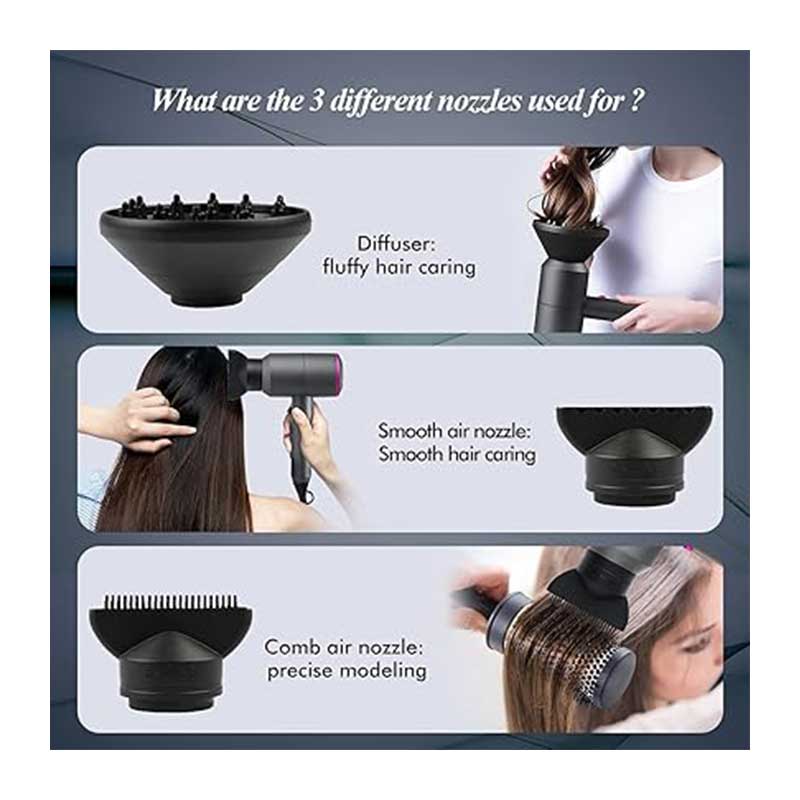 What are the 3 different nozzles used for ?

Diffuser:
fluffy hair caring

Smooth air nozzle:
Smooth hair caring

Comb air nozzle:
precise modeling