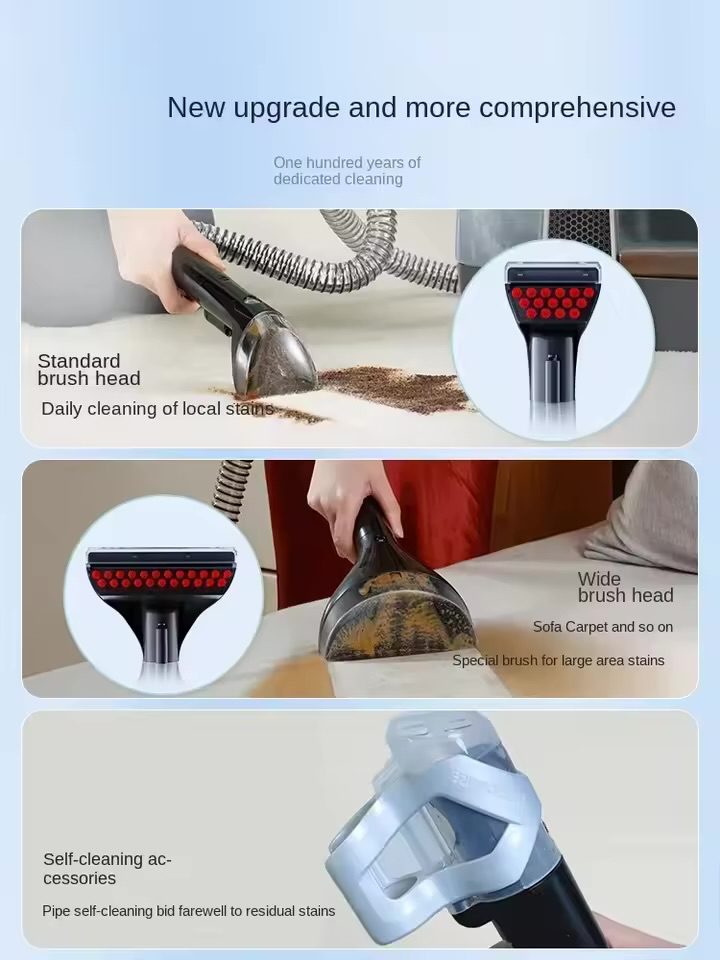 New upgrade and more comprehensive

One hundred years of dedicated cleaning

Standard brush head

Daily cleaning of local stains

Wide brush head

Sofa Carpet and so on

Special brush for large area stains

Self-cleaning accessories

Pipe self-cleaning bid farewell to residual stains